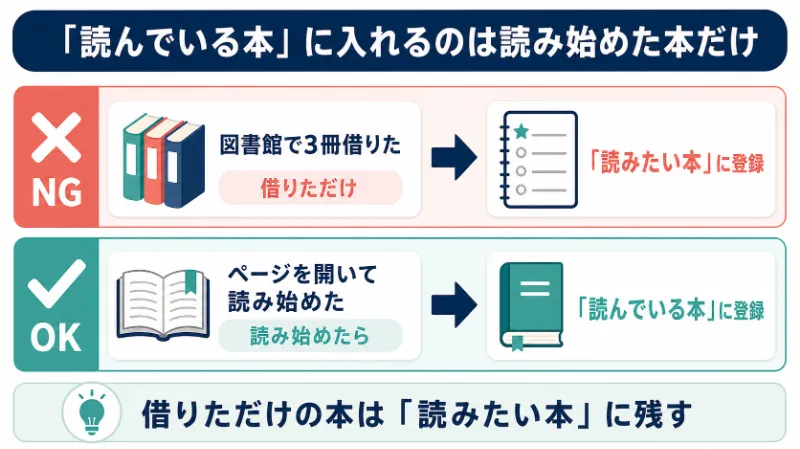 「読んでいる本」に入れるのは読み始めた本だけ

NG

図書館で3冊借りた

借りただけ

「読みたい本」に登録

OK

ページを開いて読み始めた

読み始めたら

「読んでいる本」に登録

借りただけの本は「読みたい本」に残す